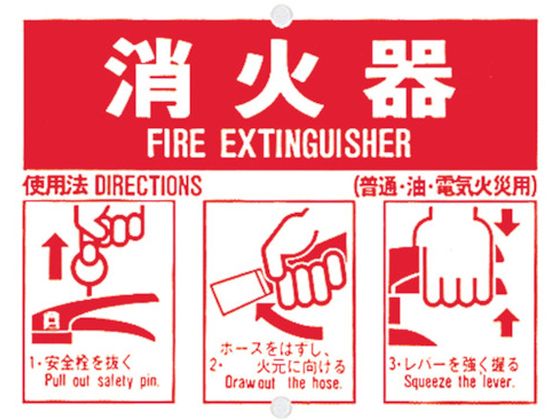 消火器
FIRE EXTINGUISHER

使用法 DIRECTIONS

(普通・油・電気火災用)

1・安全栓を抜く
Pull out safety pin.

2・ホースをはずし、火元に向ける
Draw out the hose.

3・レバーを強く握る
Squeeze the lever.