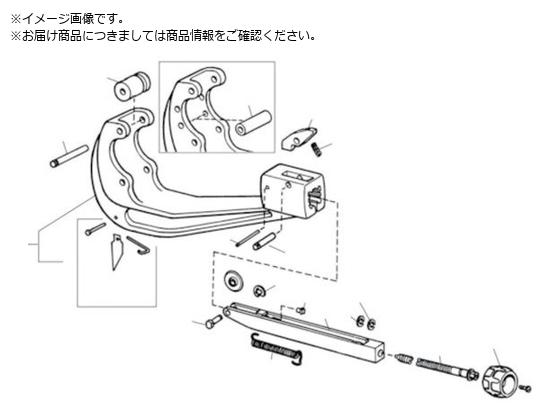 ※イメージ画像です。
※お届け商品につきましては商品情報をご確認ください。