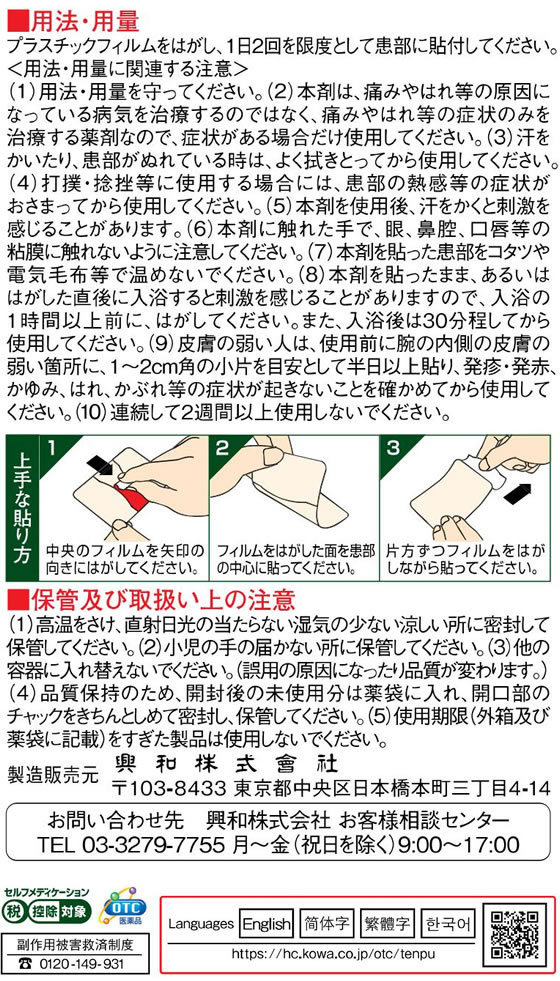 ■用法・用量
プラスチックフィルムをはがし、1日2回を限度として患部に貼付してください。
＜用法・用量に関連する注意＞
(1)用法・用量を守ってください。(2)本剤は、痛みやはれ等の原因になっている病気を治療するのではなく、痛みやはれ等の症状のみを治療する薬剤なので、症状がある場合だけ使用してください。(3)汗をかいたり、患部がぬれている時は、よく拭きとってから使用してください。(4)打撲・捻挫等に使用する場合には、患部の熱感等の症状がおさまってから使用してください。(5)本剤を使用後、汗をかくと刺激を感じることがあります。(6)本剤に触れた手で、眼、鼻腔、口唇等の粘膜に触れないように注意してください。(7)本剤を貼った患部をコタツや電気毛布等で温めないでください。(8)本剤を貼ったまま、あるいははがした直後に入浴すると刺激を感じることがありますので、入浴の1時間以上前に、はがしてください。また、入浴後は30分程してから使用してください。(9)皮膚の弱い人は、使用前に腕の内側の皮膚の弱い箇所に、1～2cm角の小片を目安として半日以上貼り、発疹・発赤、かゆみ、はれ、かぶれ等の症状が起きないことを確かめてから使用してください。(10)連続して2週間以上使用しないでください。

上手な貼り方
1
中央のフィルムを矢印の向きにはがしてください。
2
フィルムをはがした面を患部の中心に貼ってください。
3
片方ずつフィルムをはがしながら貼ってください。

■保管及び取扱い上の注意
(1)高温をさけ、直射日光の当たらない湿気の少ない涼しい所に密封して保管してください。(2)小児の手の届かない所に保管してください。(3)他の容器に入れ替えないでください。(誤用の原因になったり品質が変わります。)(4)品質保持のため、開封後の未使用分は薬袋に入れ、開口部のチャックをきちんとしめて密封し、保管してください。(5)使用期限(外箱及び薬袋に記載)をすぎた製品は使用しないでください。

製造販売元 興和株式會社
〒103-8433 東京都中央区日本橋本町三丁目4-14

お問い合わせ先 興和株式会社 お客様相談センター
TEL 03-3279-7755 月～金(祝日を除く)9:00～17:00

セルフメディケーション 税 控除 対象
OTC 医薬品
副作用被害救済制度
0120-149-931

Languages English 简体字 繁體字 한국어
https://hc.kowa.co.jp/otc/tenpu