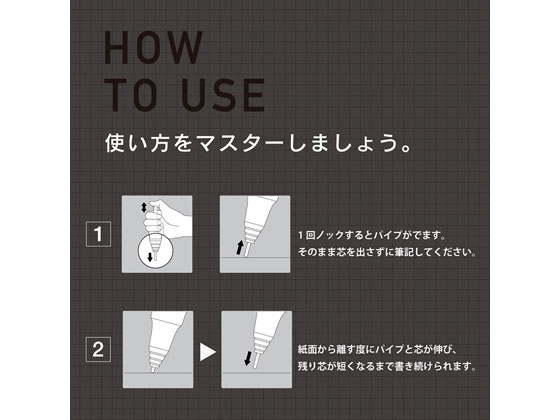 HOW
TO USE

使い方をマスターしましょう。

1

1回ノックするとパイプがでます。
そのまま芯を出さずに筆記してください。

2

紙面から離す度にパイプと芯が伸び、
残り芯が短くなるまで書き続けられます。