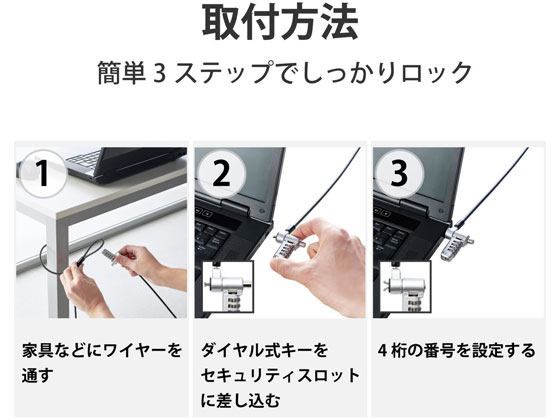 取付方法

簡単 3 ステップでしっかりロック

1

家具などにワイヤーを通す

2

ダイヤル式キーをセキュリティスロットに差し込む

3

4 桁の番号を設定する