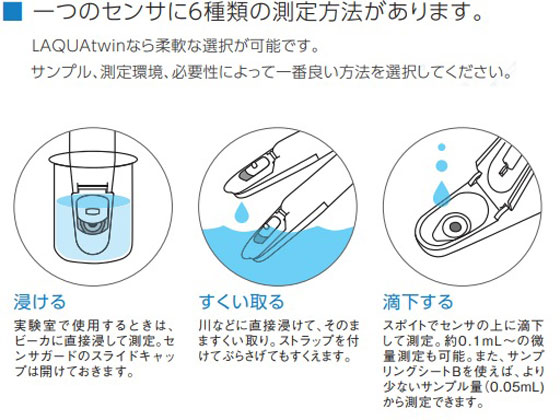 ■ 一つのセンサに6種類の測定方法があります。

LAQUAtwinなら柔軟な選択が可能です。

サンプル、測定環境、必要性によって一番良い方法を選択してください。

浸ける

実験室で使用するときは、ビーカに直接浸して測定。センサガードのスライドキャップは開けておきます。

すくい取る

川などに直接浸けて、そのまますくい取り。ストラップを付けてぶらさげてもすくえます。

滴下する

スポイトでセンサの上に滴下して測定。約0.1mL～の微量測定も可能。また、サンプリングシートBを使えば、より少ないサンプル量（0.05mL）から測定できます。