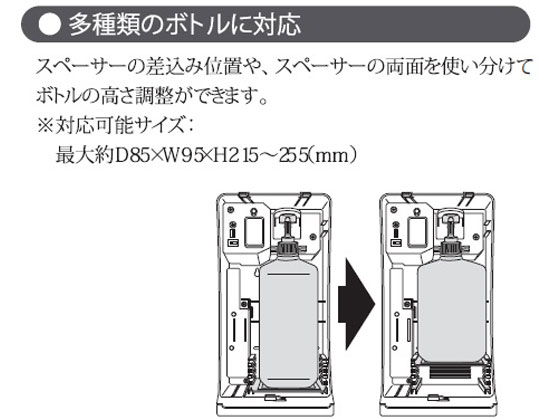 ● 多種類のボトルに対応

スペーサーの差込み位置や、スペーサーの両面を使い分けてボトルの高さ調整ができます。
※対応可能サイズ：
最大約D85×W95×H215～255(mm)