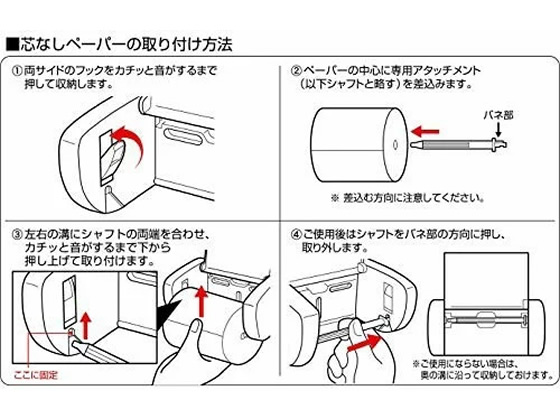 ■芯なしペーパーの取り付け方法

①両サイドのフックをカチッと音がするまで押して収納します。

②ペーパーの中心に専用アタッチメント（以下シャフトと略す）を差込みます。

バネ部

※ 差込む方向に注意してください。

③左右の溝にシャフトの両端を合わせ、カチッと音がするまで下から押し上げて取り付けます。

ここに固定

④ご使用後はシャフトをバネ部の方向に押し、取り外します。

※ご使用にならない場合は、奥の溝に沿って収納しておけます。