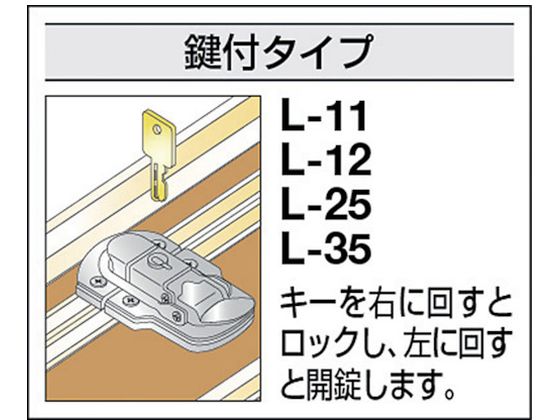 鍵付タイプ

L-11
L-12
L-25
L-35

キーを右に回すとロックし、左に回すと開錠します。