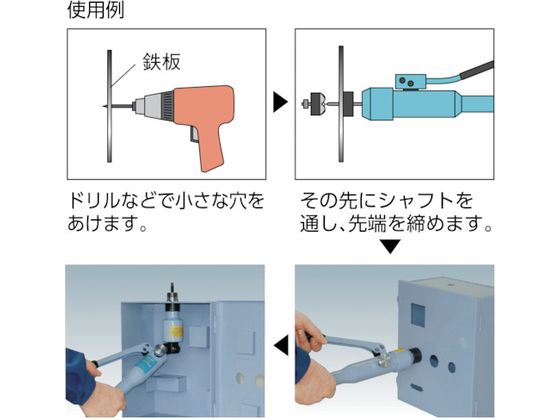 使用例

鉄板

ドリルなどで小さな穴をあけます。

その先にシャフトを通し、先端を締めます。