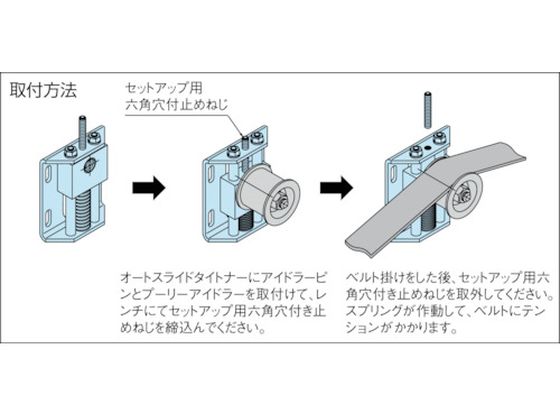 取付方法

セットアップ用
六角穴付止めねじ

オートスライドタイトナーにアイドラーピンとプーリーアイドラーを取付けて、レンチにてセットアップ用六角穴付き止めねじを締込んでください。

ベルト掛けをした後、セットアップ用六角穴付き止めねじを取外してください。スプリングが作動して、ベルトにテンションがかかります。