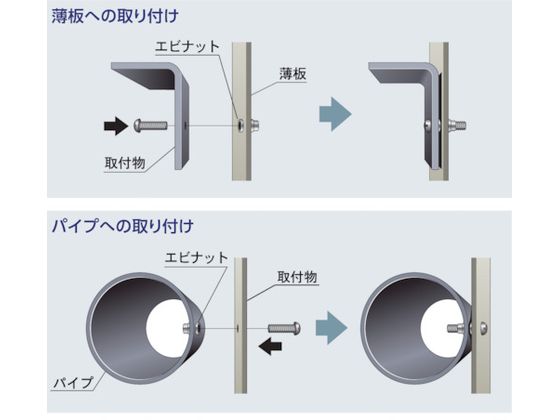 薄板への取り付け

エビナット

薄板

取付物

パイプへの取り付け

エビナット

取付物

パイプ