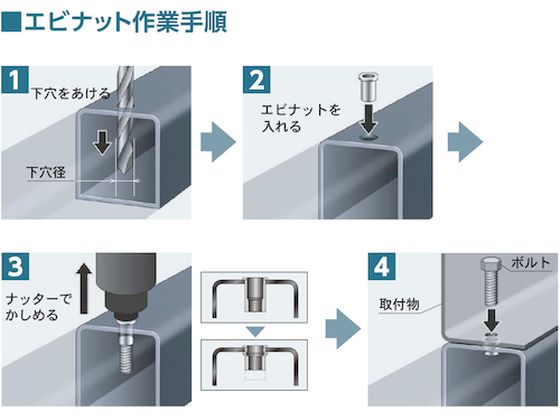 ■エビナット作業手順

1
下穴をあける
下穴径

2
エビナットを入れる

3
ナッターでかしめる

4
ボルト
取付物