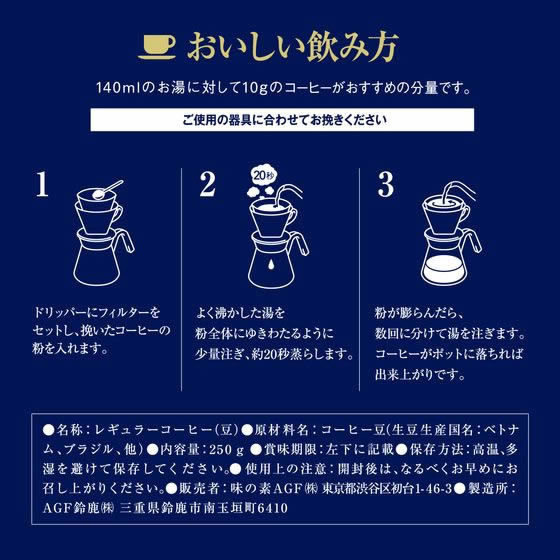 おいしい飲み方

140mlのお湯に対して10gのコーヒーがおすすめの分量です。

ご使用の器具に合わせてお挽きください

1

ドリッパーにフィルターをセットし、挽いたコーヒーの粉を入れます。

2

20秒

よく沸かした湯を粉全体にゆきわたるように少量注ぎ、約20秒蒸らします。

3

粉が膨らんだら、数回に分けて湯を注ぎます。コーヒーがポットに落ちれば出来上がりです。

●名称：レギュラーコーヒー（豆）●原材料名：コーヒー豆（生豆生産国名：ベトナム、ブラジル、他）●内容量：250g ●賞味期限：左下に記載●保存方法：高温、多湿を避けて保存してください。●使用上の注意：開封後は、なるべくお早めにお召し上がりください。●販売者：味の素AGF㈱ 東京都渋谷区初台1-46-3●製造所：AGF鈴鹿㈱ 三重県鈴鹿市南玉垣町6410