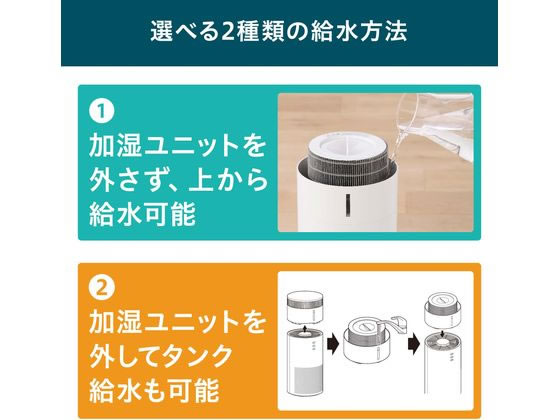 選べる2種類の給水方法

1
加湿ユニットを外さず、上から給水可能

2
加湿ユニットを外してタンク給水も可能