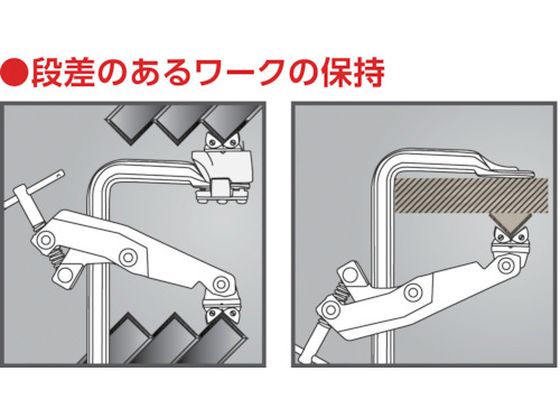 ●段差のあるワークの保持