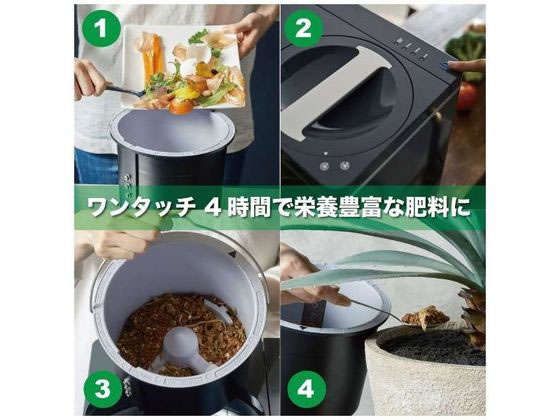 1

2

ワンタッチ 4 時間で栄養豊富な肥料に

3

4