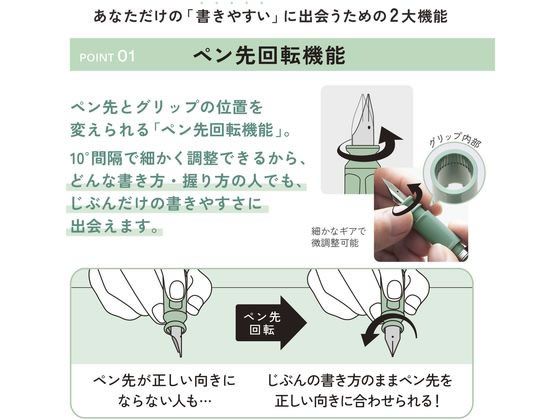 あなただけの「書きやすい」に出会うための2大機能

POINT 01 ペン先回転機能

ペン先とグリップの位置を変えられる「ペン先回転機能」。

10°間隔で細かく調整できるから、どんな書き方・握り方の人でも、じぶんだけの書きやすさに出会えます。

グリップ内部

細かなギアで微調整可能

ペン先回転

ペン先が正しい向きにならない人も…

じぶんの書き方のままペン先を正しい向きに合わせられる!