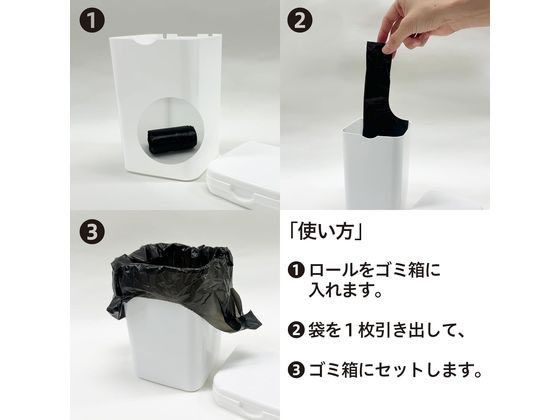 ❶

❷

❸

「使い方」

❶ ロールをゴミ箱に入れます。

❷ 袋を１枚引き出して、

❸ ゴミ箱にセットします。