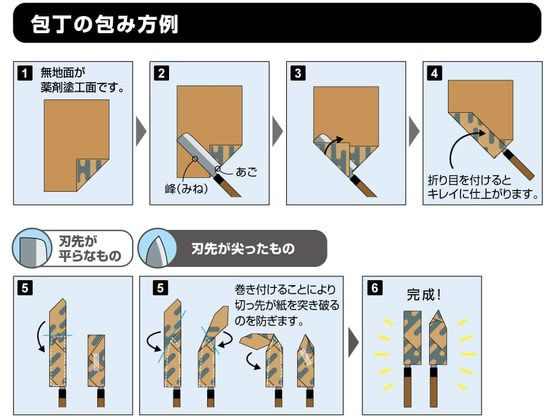 包丁の包み方例

1
無地面が薬剤塗工面です。

2
峰(みね)
あご

3

4
折り目を付けるとキレイに仕上がります。

刃先が平らなもの

刃先が尖ったもの

5

5
巻き付けることにより切っ先が紙を突き破るのを防ぎます。

6
完成!