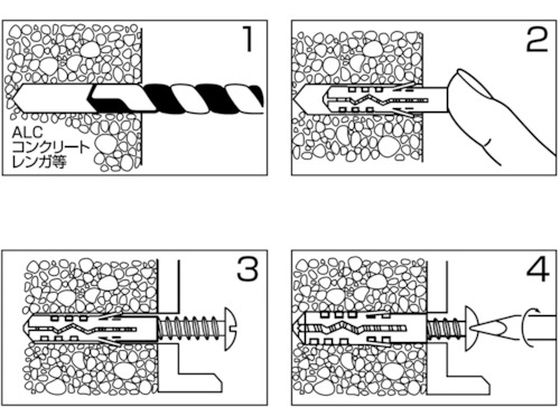 1

ALC
コンクリート
レンガ等

2

3

4