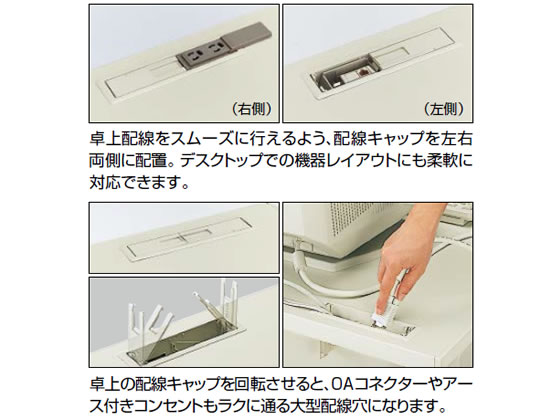 （右側）

（左側）

卓上配線をスムーズに行えるよう、配線キャップを左右両側に配置。デスクトップでの機器レイアウトにも柔軟に対応できます。

卓上の配線キャップを回転させると、OAコネクターやアース付きコンセントもラクに通る大型配線穴になります。