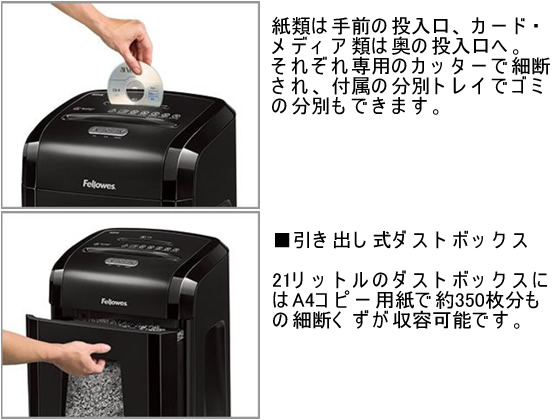 Fellowes

紙類は手前の投入口、カード・メディア類は奥の投入口へ。それぞれ専用のカッターで細断され、付属の分別トレイでゴミの分別もできます。

Fellowes

■引き出し式ダストボックス

21リットルのダストボックスにはA4コピー用紙で約350枚分もの細断くずが収容可能です。