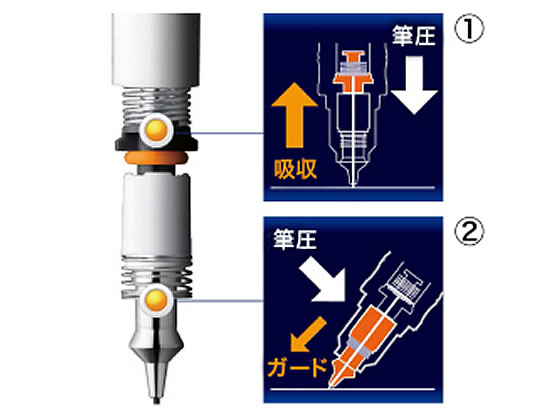 ①

筆圧

吸収

②

筆圧

ガード