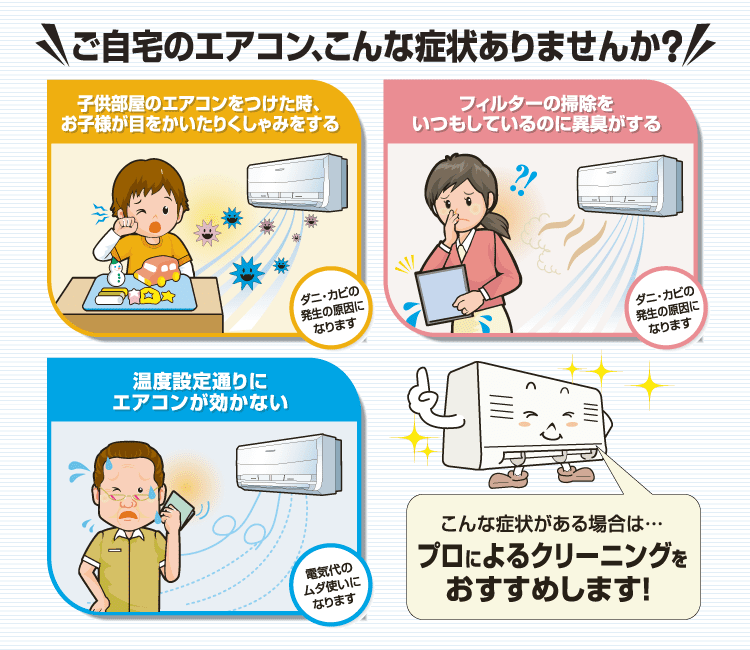 ご自宅のエアコン、こんな症状ありませんか？

子供部屋のエアコンをつけた時、お子様が目をかいたりくしゃみをする

ダニ・カビの発生の原因になります

フィルターの掃除をいつもしているのに異臭がする

?!

ダニ・カビの発生の原因になります

温度設定通りにエアコンが効かない

電気代のムダ使いになります

こんな症状がある場合は…
プロによるクリーニングをおすすめします！